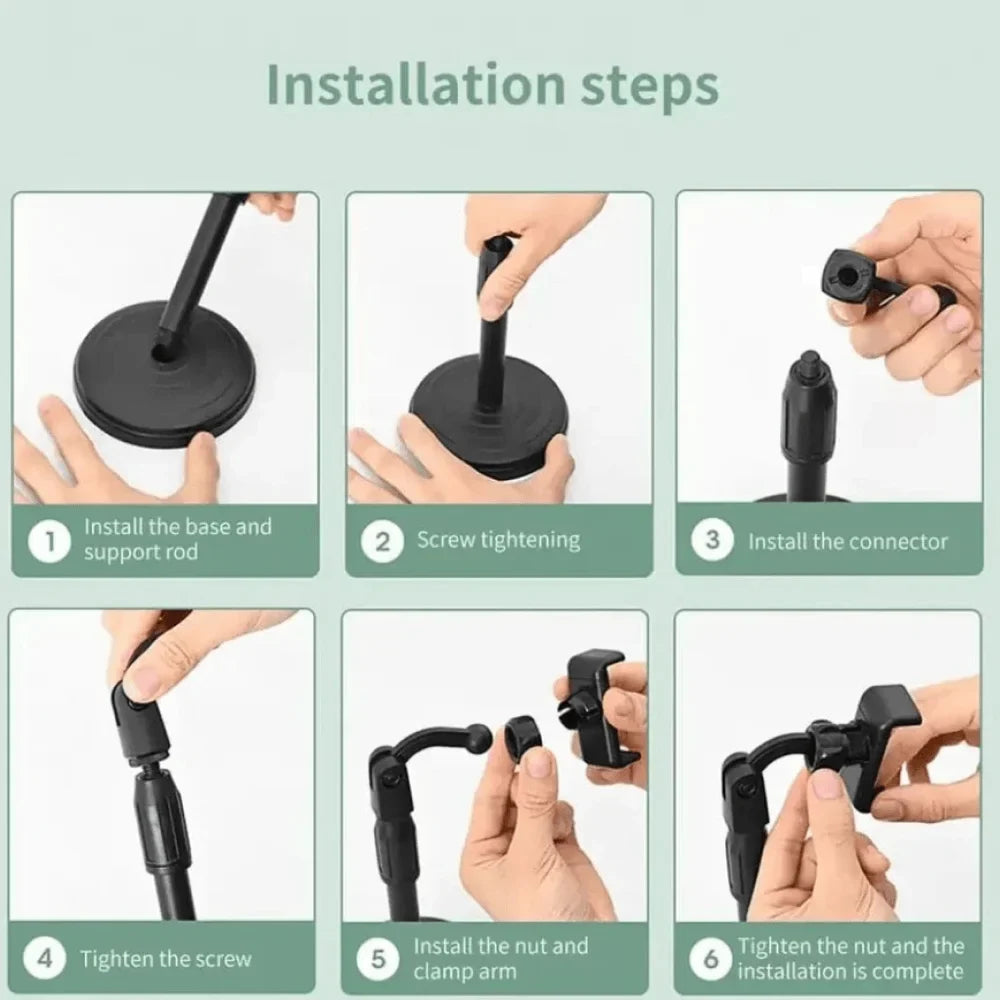 Installation steps

1 Install the base and support rod

2 Screw tightening

3 Install the connector

4 Tighten the screw

5 Install the nut and clamp arm

6 Tighten the nut and the installation is complete